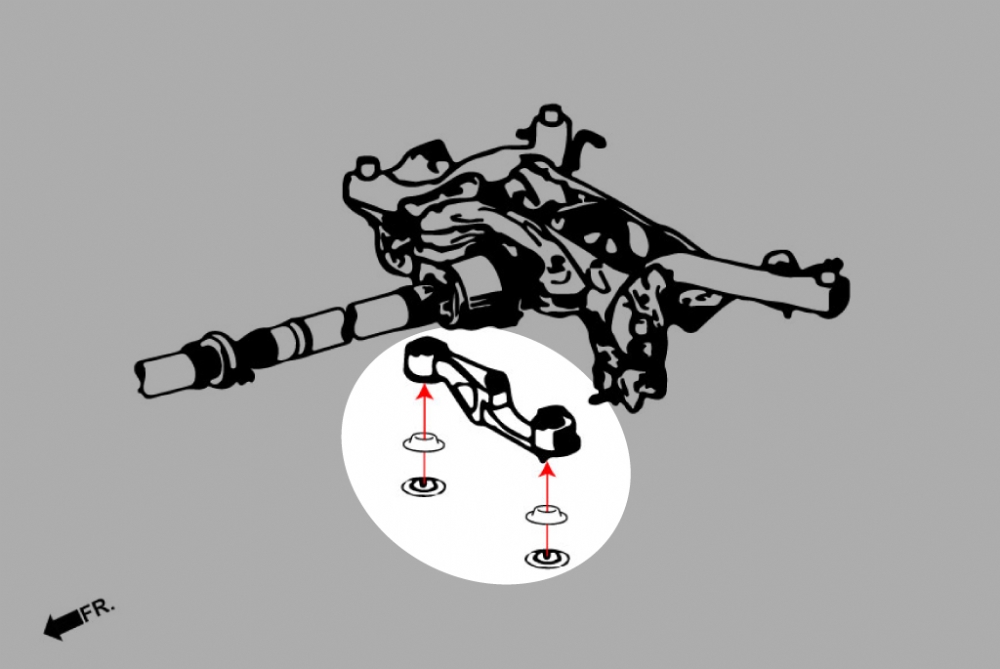 FR.