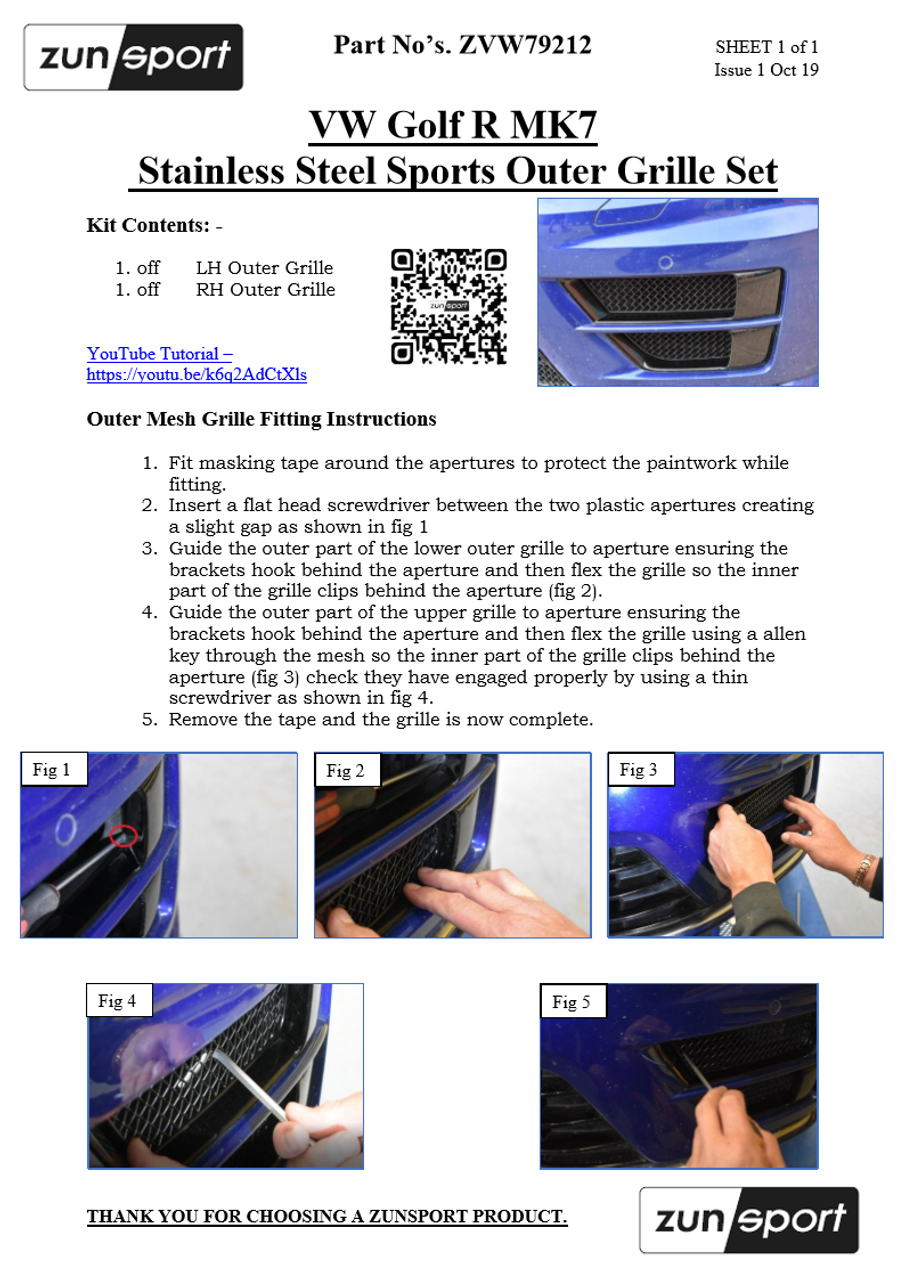 zunsport

Part No's. ZVW79212

SHEET 1 of 1
Issue 1 Oct 19

VW Golf R MK7
Stainless Steel Sports Outer Grille Set

Kit Contents: -

1. off LH Outer Grille
1. off RH Outer Grille

zunsport

YouTube Tutorial –
https://youtu.be/k6q2AdCtXls

Outer Mesh Grille Fitting Instructions

1. Fit masking tape around the apertures to protect the paintwork while fitting.
2. Insert a flat head screwdriver between the two plastic apertures creating a slight gap as shown in fig 1
3. Guide the outer part of the lower outer grille to aperture ensuring the brackets hook behind the aperture and then flex the grille so the inner part of the grille clips behind the aperture (fig 2).
4. Guide the outer part of the upper grille to aperture ensuring the brackets hook behind the aperture and then flex the grille using a allen key through the mesh so the inner part of the grille clips behind the aperture (fig 3) check they have engaged properly by using a thin screwdriver as shown in fig 4.
5. Remove the tape and the grille is now complete.

Fig 1

Fig 2

Fig 3

Fig 4

Fig 5

THANK YOU FOR CHOOSING A ZUNSPORT PRODUCT.

zunsport