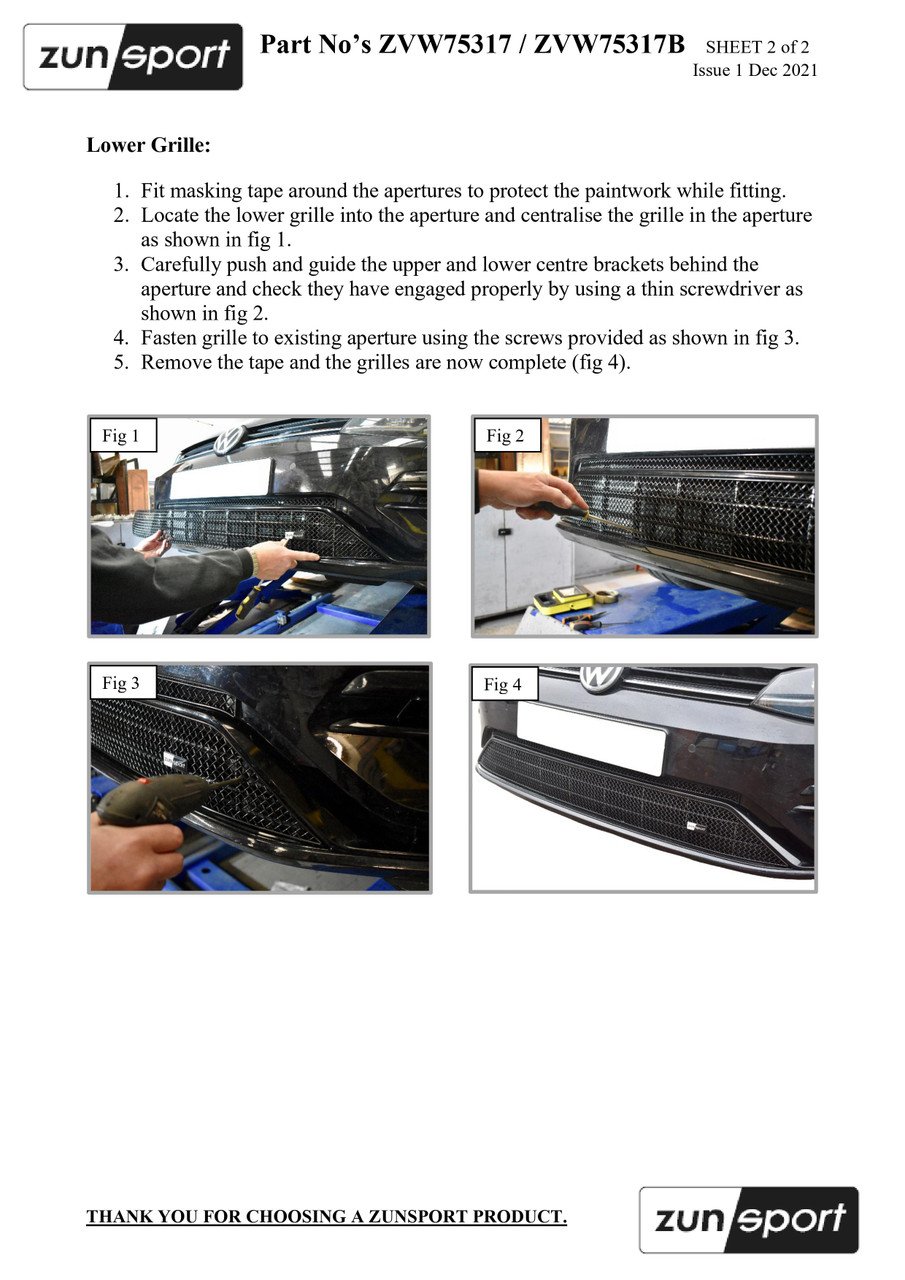 zunsport

Part No's ZVW75317 / ZVW75317B SHEET 2 of 2
Issue 1 Dec 2021

Lower Grille:

1. Fit masking tape around the apertures to protect the paintwork while fitting.
2. Locate the lower grille into the aperture and centralise the grille in the aperture as shown in fig 1.
3. Carefully push and guide the upper and lower centre brackets behind the aperture and check they have engaged properly by using a thin screwdriver as shown in fig 2.
4. Fasten grille to existing aperture using the screws provided as shown in fig 3.
5. Remove the tape and the grilles are now complete (fig 4).

Fig 1

Fig 2

Fig 3

Fig 4

THANK YOU FOR CHOOSING A ZUNSPORT PRODUCT.

zunsport