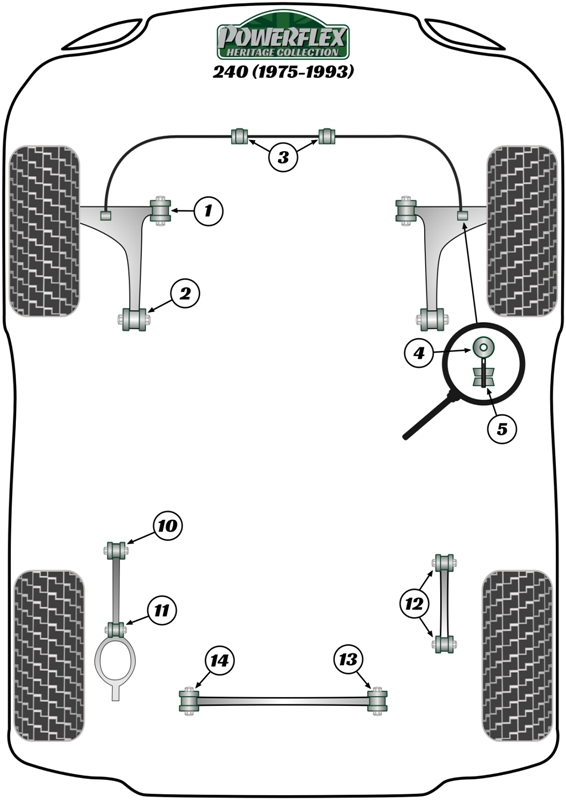 POWERFLEX
HERITAGE COLLECTION
240 (1975-1993)

3
1
2
4
5
10
11
12
14
13