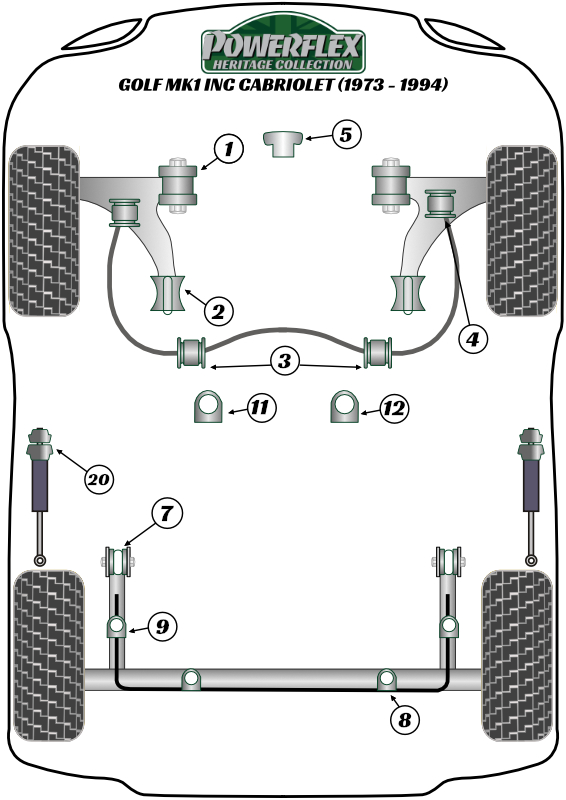 POWERFLEX
HERITAGE COLLECTION
GOLF MK1 INC CABRIOLET (1973 - 1994)

1
5
2
4
3
11
12
20
7
9
8