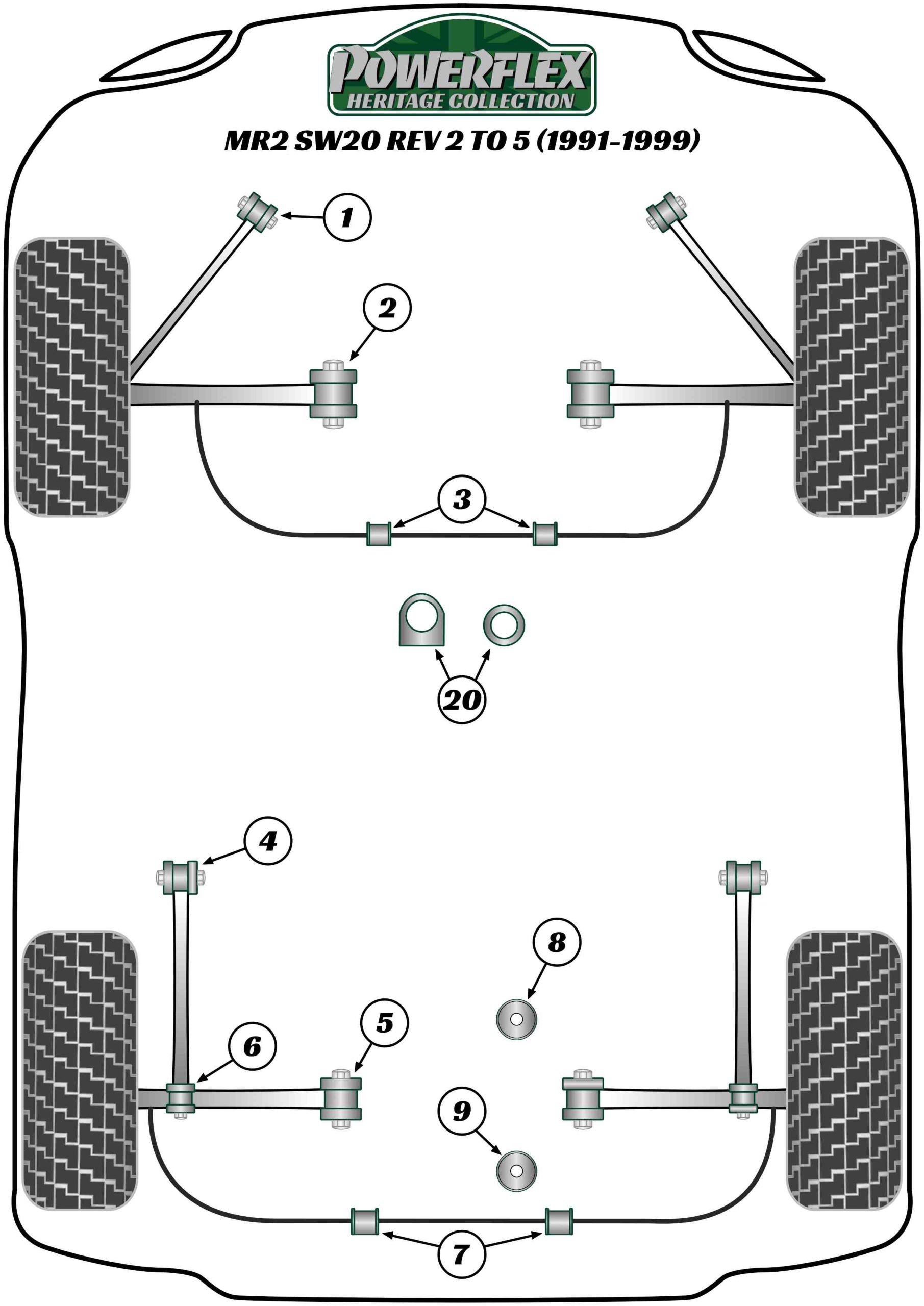 POWERFLEX
HERITAGE COLLECTION
MR2 SW20 REV 2 TO 5 (1991-1999)

1
2
3
20
4
8
5
6
9
7