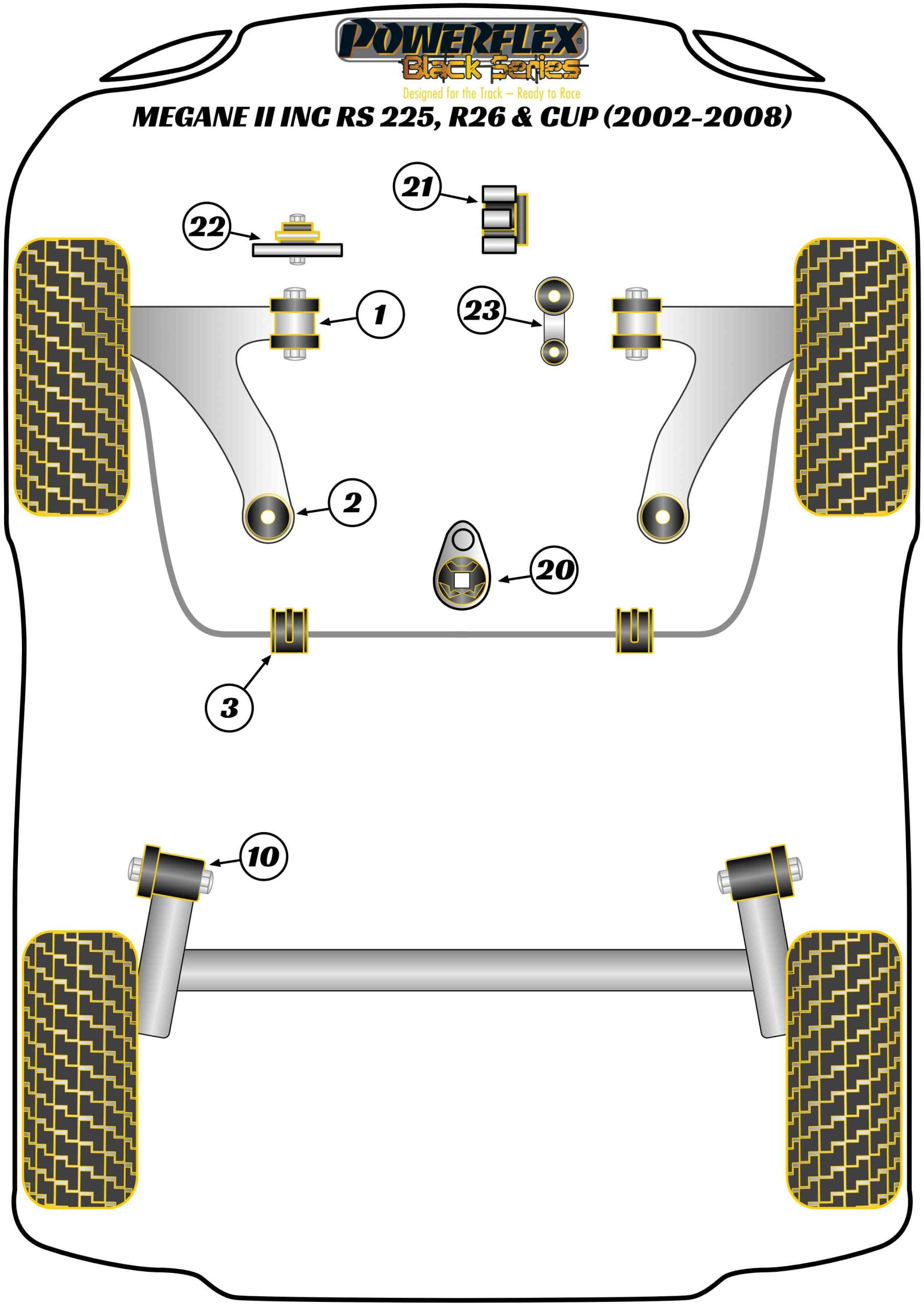 POWERFLEX®
Black Series
Designed for the Track – Ready to Race
MEGANE II INC RS 225, R26 & CUP (2002-2008)

21
22
1
23
2
20
3
10