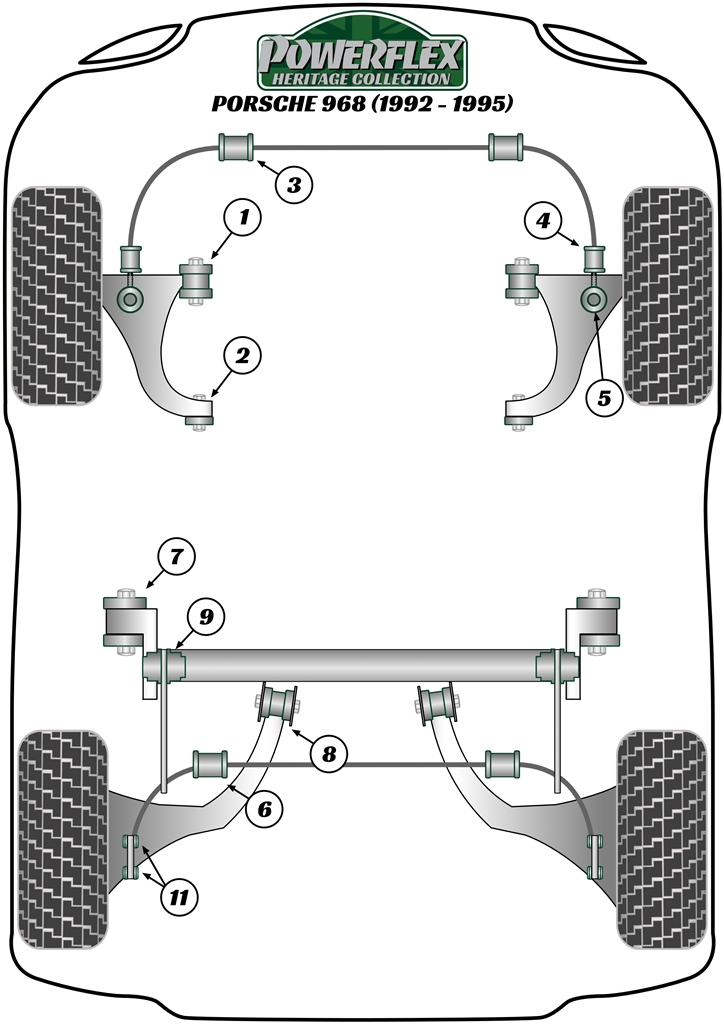 POWERFLEX
HERITAGE COLLECTION
PORSCHE 968 (1992 - 1995)

3
1
4
2
5
7
9
8
6
11