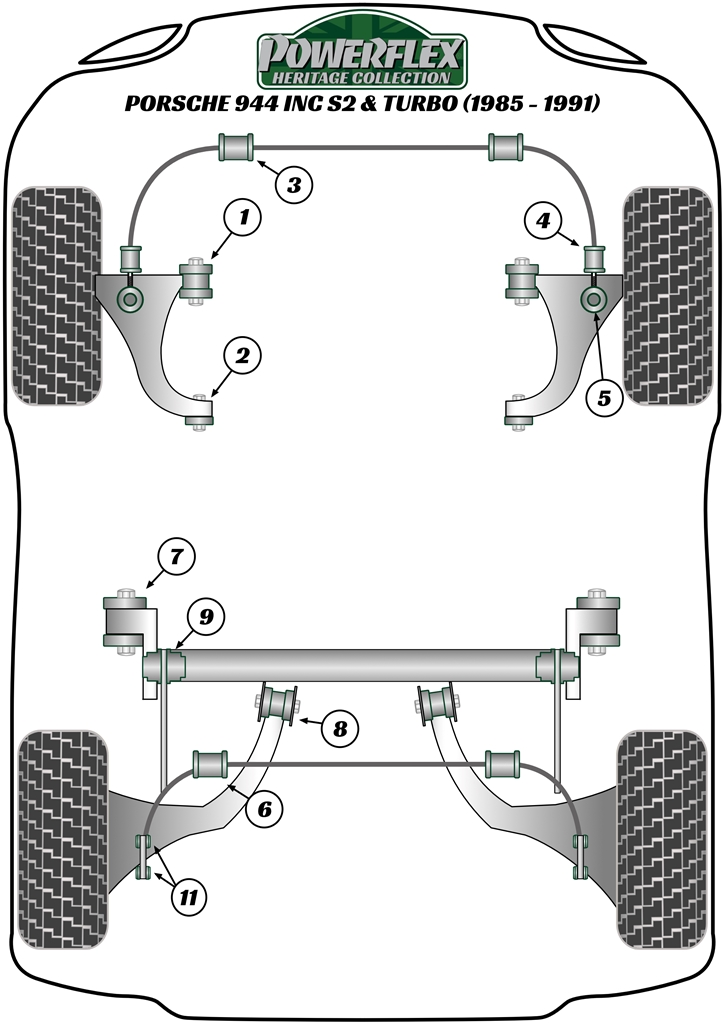 POWERFLEX
HERITAGE COLLECTION
PORSCHE 944 INC S2 & TURBO (1985 - 1991)

3
1
4
2
5
7
9
8
6
11