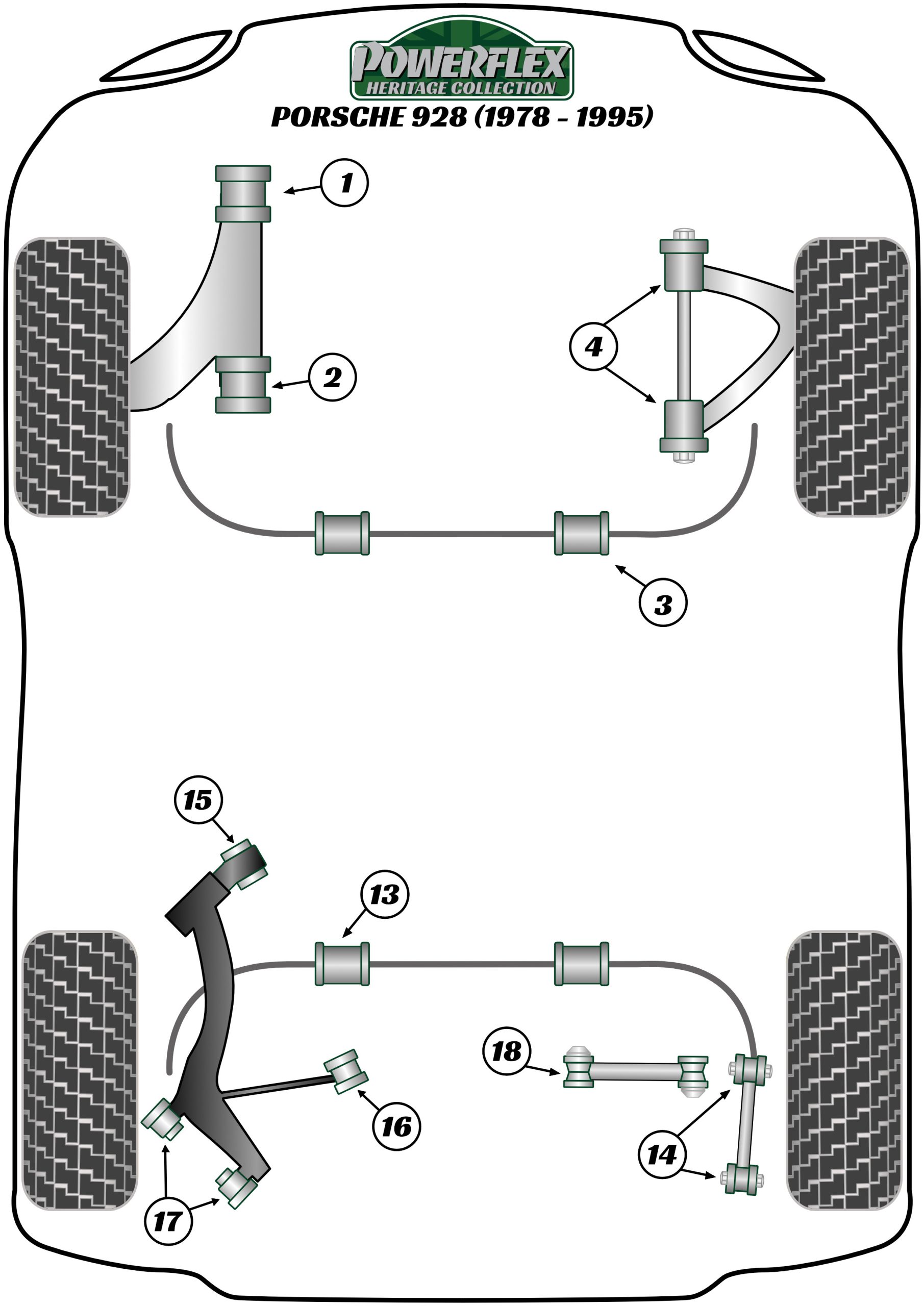 POWERFLEX
HERITAGE COLLECTION
PORSCHE 928 (1978 - 1995)

1
4
2
3
15
13
18
16
14
17