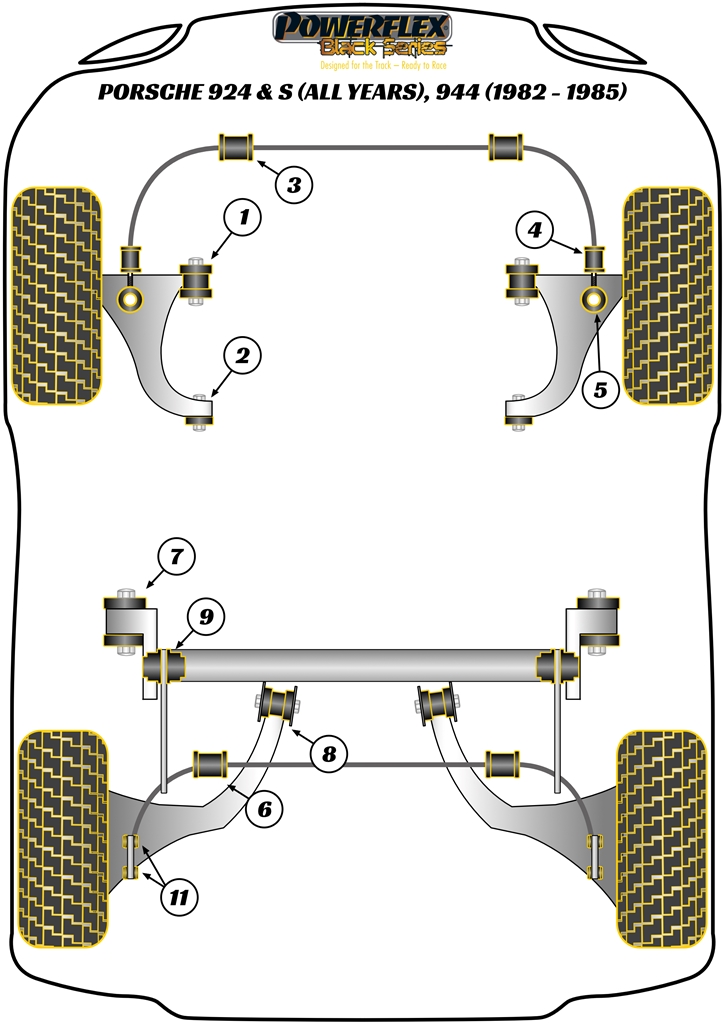 POWERFLEX
Black Series
Designed for the Track – Ready to Race

PORSCHE 924 & S (ALL YEARS), 944 (1982 - 1985)

3
1
4
2
5
7
9
8
6
11