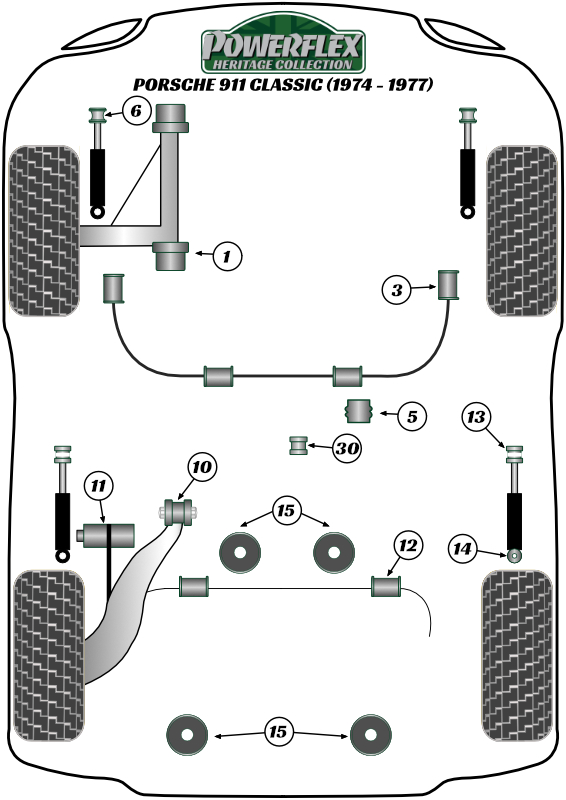 POWERFLEX
HERITAGE COLLECTION
PORSCHE 911 CLASSIC (1974 - 1977)

6
1
3
5
13
30
10
11
15
12
14
15