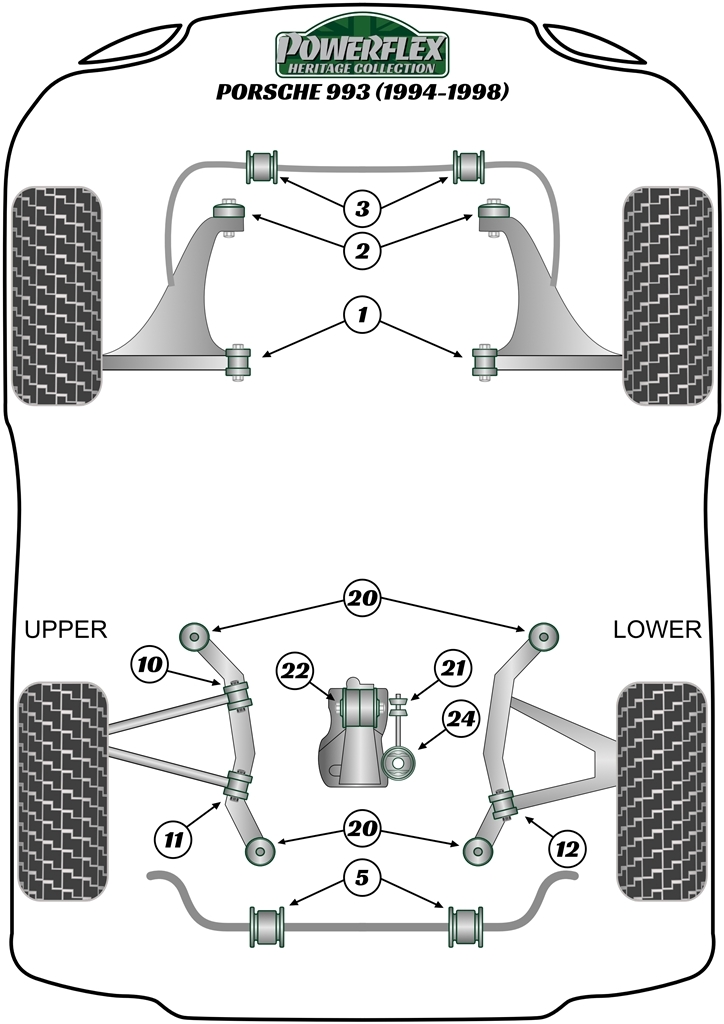 POWERFLEX
HERITAGE COLLECTION
PORSCHE 993 (1994-1998)

3
2
1

20
UPPER
LOWER
10
22
21
24
11
20
12
5