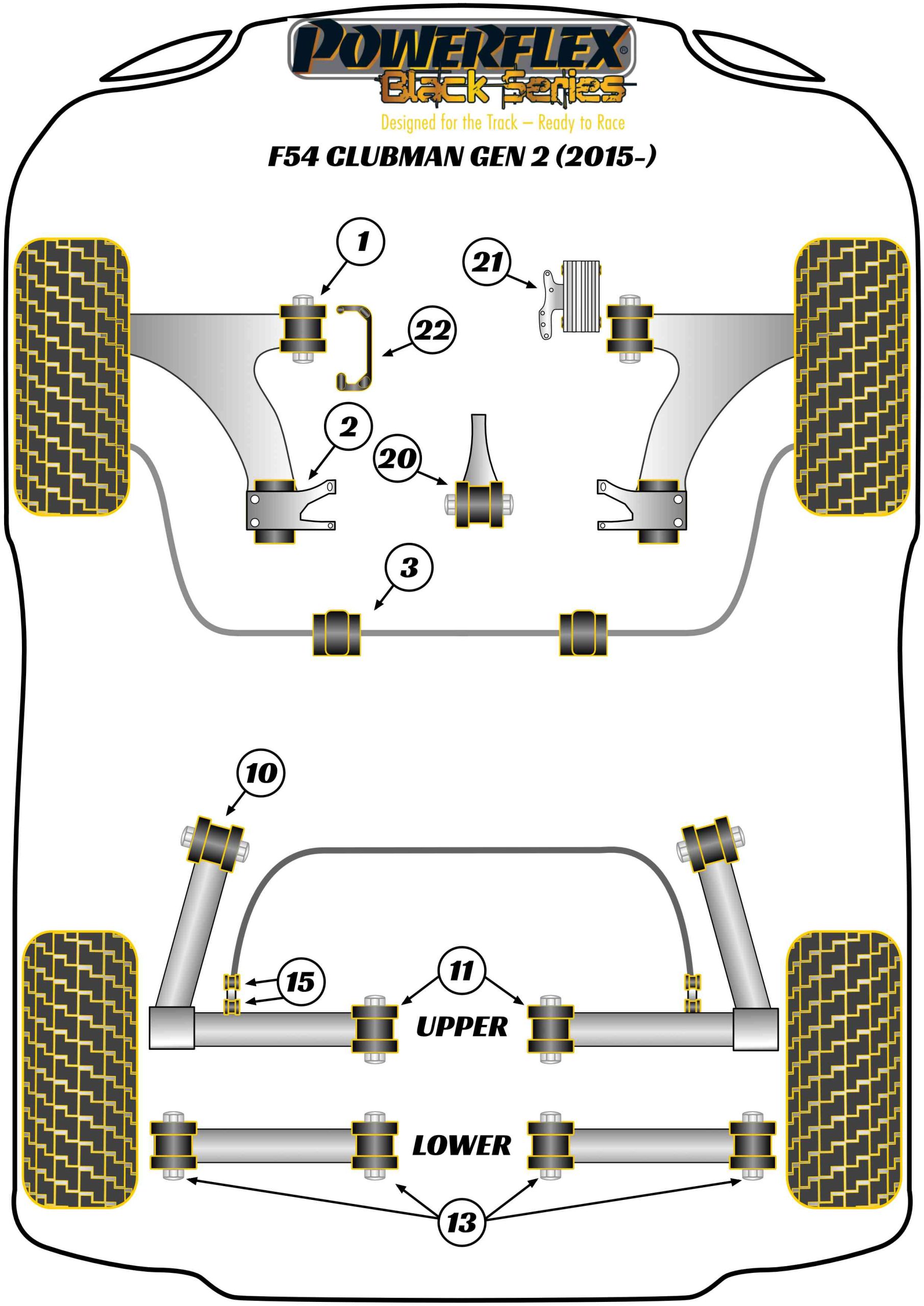 POWERFLEX®
Black Series
Designed for the Track – Ready to Race
F54 CLUBMAN GEN 2 (2015-)

1
21
22
2
20
3
10
15
11
UPPER
LOWER
13