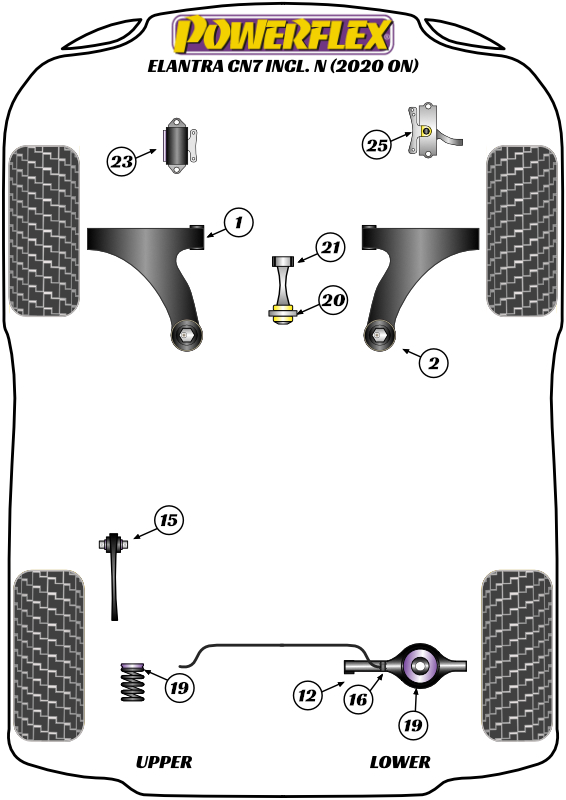 POWERFLEX
ELANTRA CN7 INCL. N (2020 ON)

23

25

1

21

20

2

15

19

12

16

19

UPPER

LOWER