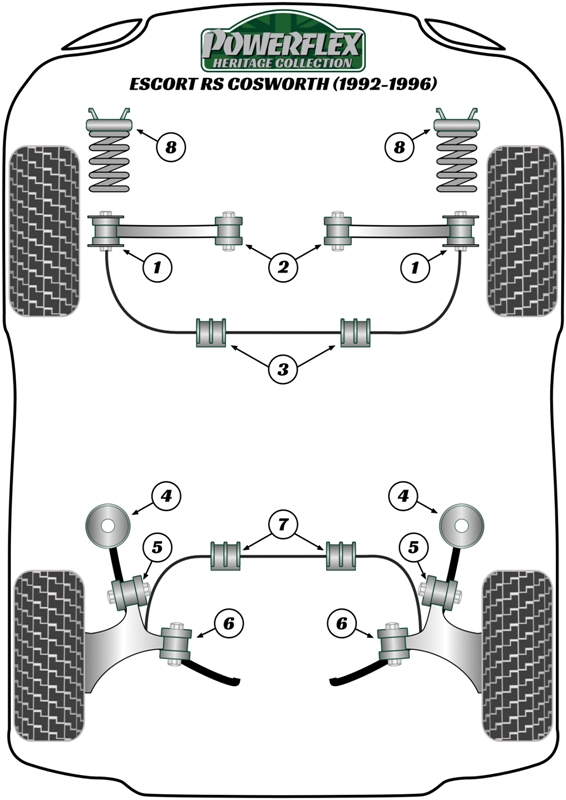 POWERFLEX
HERITAGE COLLECTION
ESCORT RS COSWORTH (1992-1996)

8
8
1
2
1
3
4
4
7
5
5
6
6