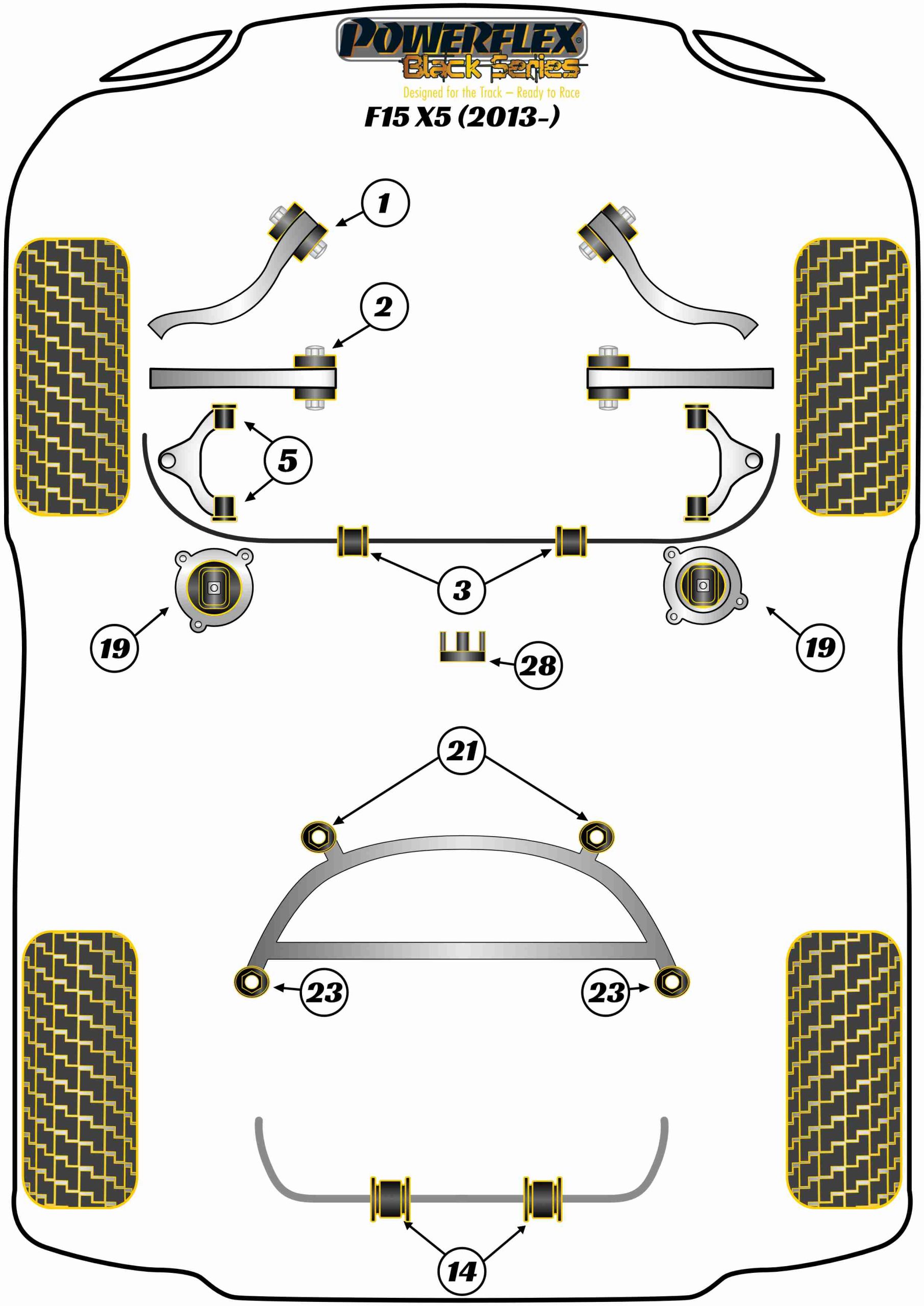 POWERFLEX
Black Series
Designed for the Track – Ready to Race
F15 X5 (2013-)

1
2
5
3
19
19
28
21
23
23
14