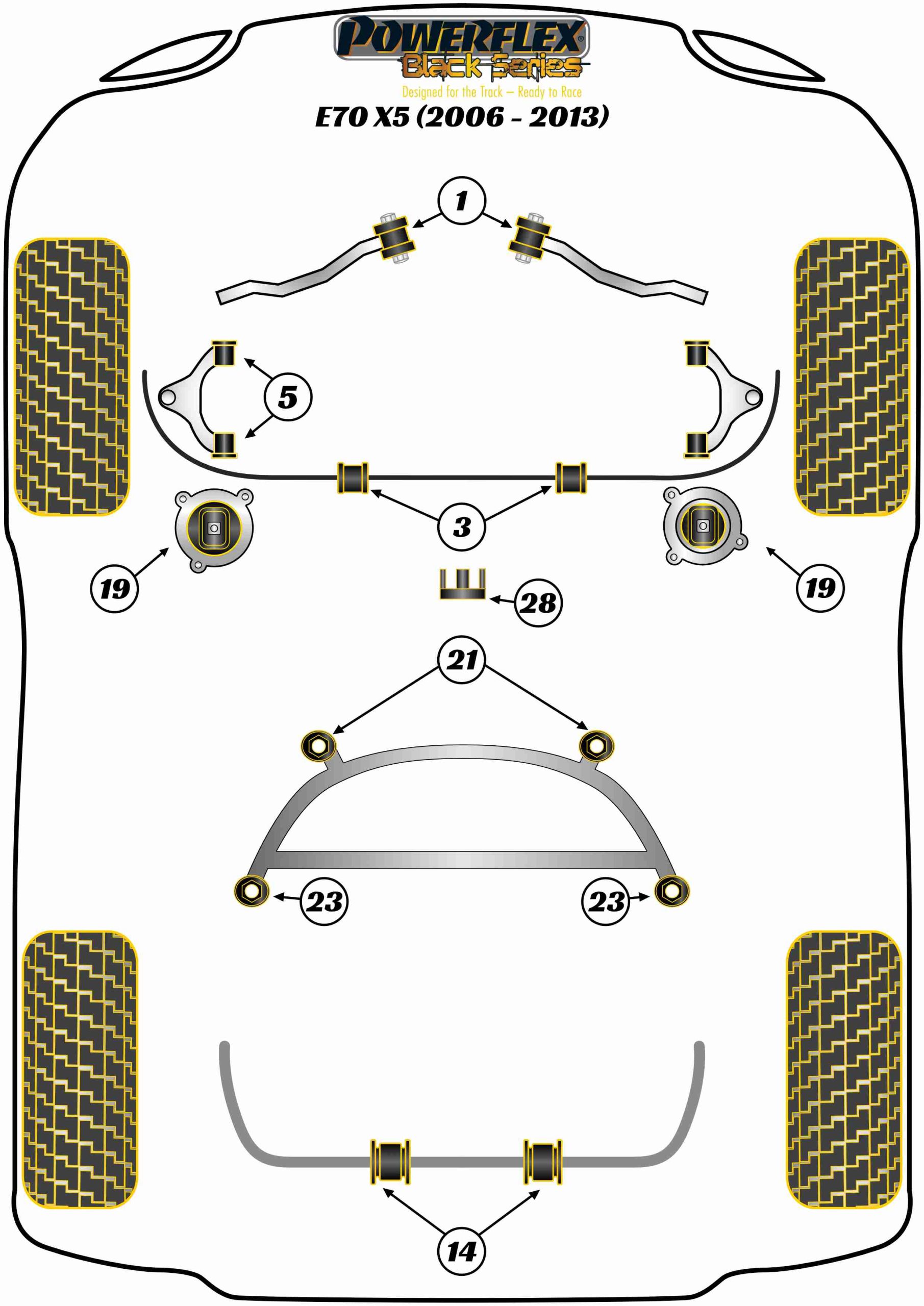 POWERFLEX®
Black Series
Designed for the Track – Ready to Race
E70 X5 (2006 - 2013)

1
5
3
19
19
28
21
23
23
14