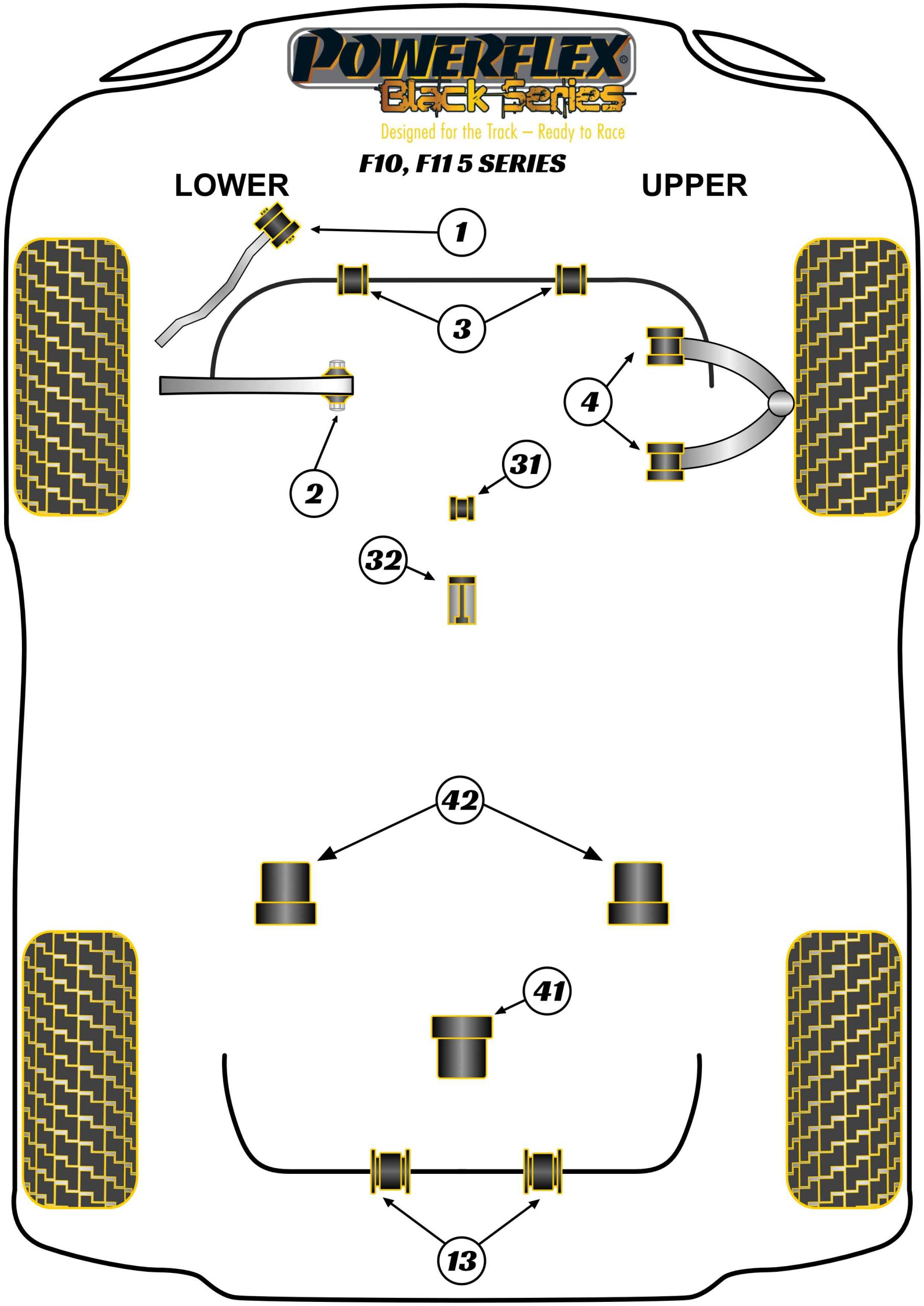 POWERFLEX®
Black Series
Designed for the Track – Ready to Race

F10, F11 5 SERIES

LOWER

UPPER

1

3

4

2

31

32

42

41

13