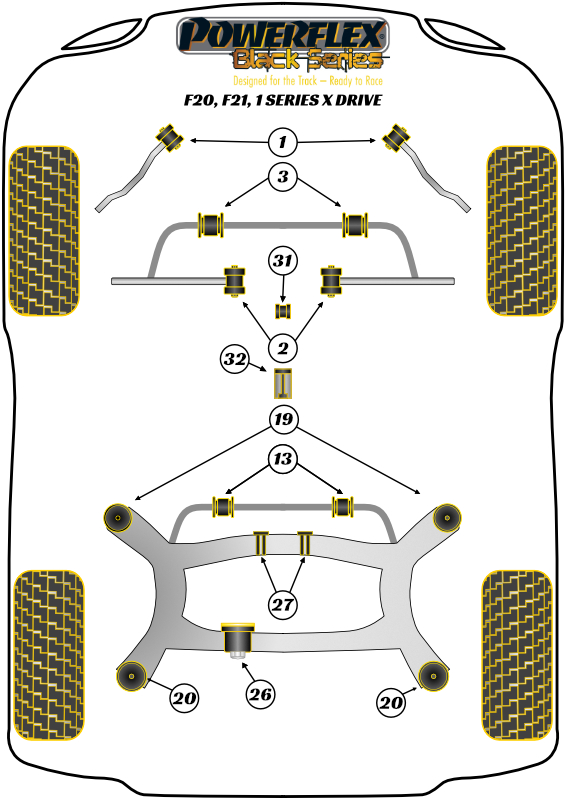 POWERFLEX
Black Series
Designed for the Track – Ready to Race

F20, F21, 1 SERIES X DRIVE

1
3
31
2
32
19
13
27
20
26
20