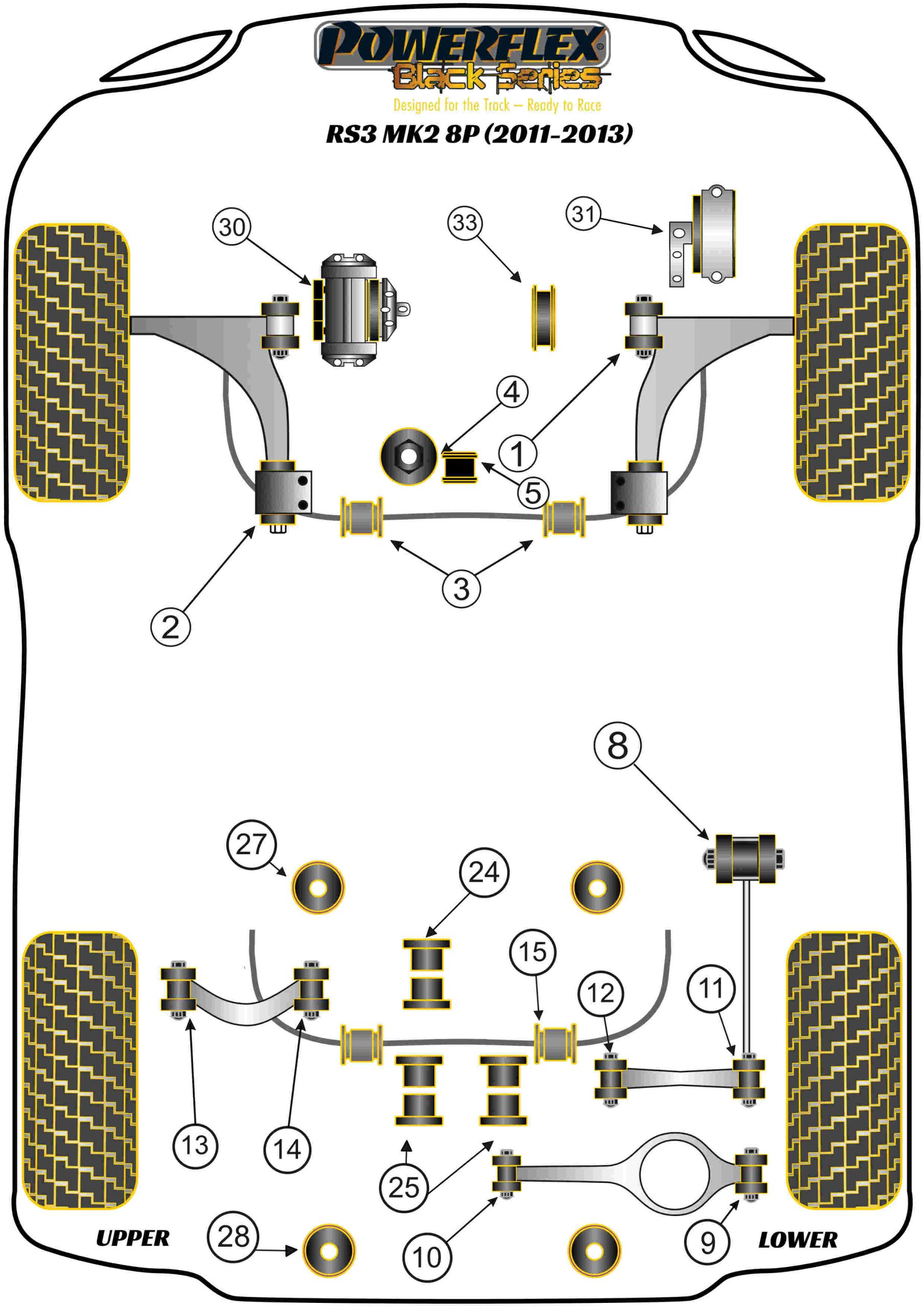 POWERFLEX®
Black Series
Designed for the Track – Ready to Race

RS3 MK2 8P (2011-2013)

30
33
31
4
1
5
3
2

8
27
24
15
12
11
13
14
25
10
9
28

UPPER

LOWER