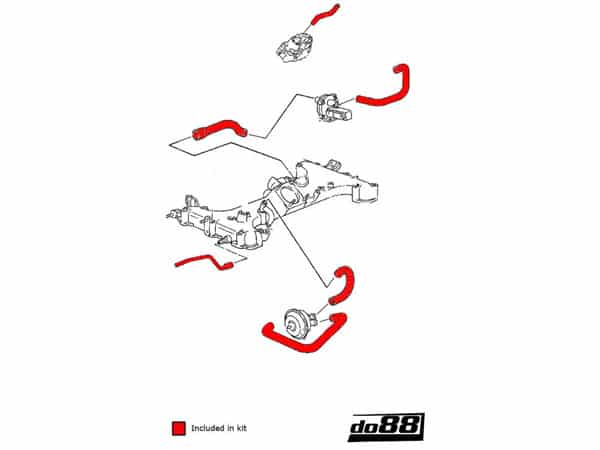 Included in kit

do88