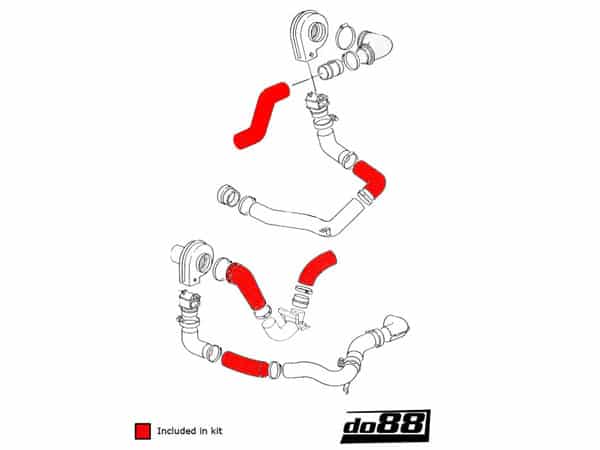 Included in kit

do88