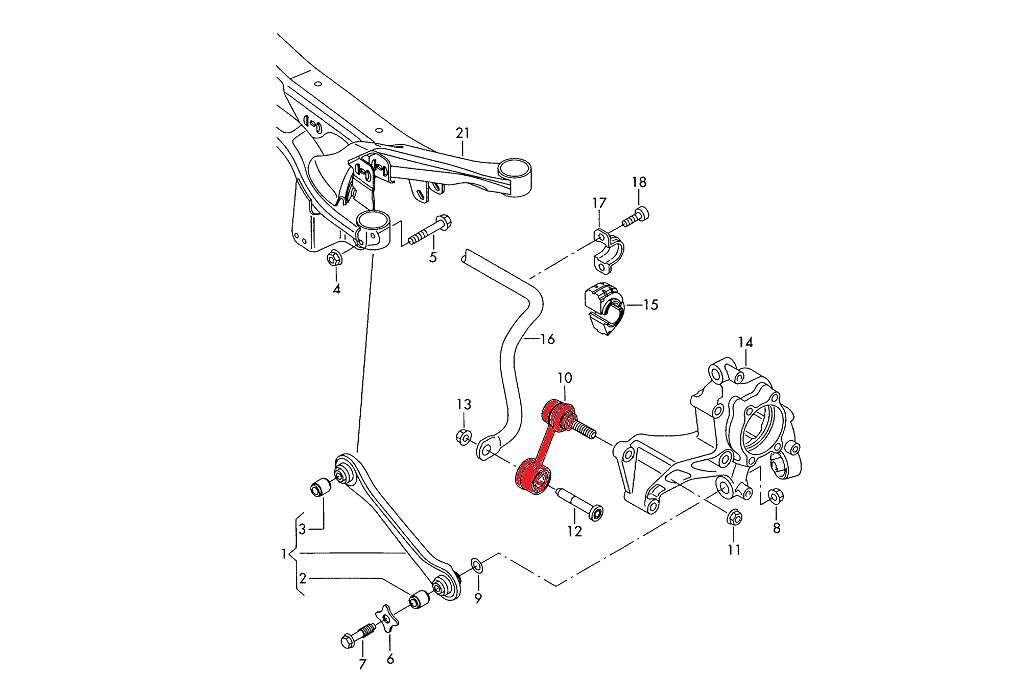 21
18
17
5
4
15
16
14
10
13
12
11
8
3
1
2
9
7
6