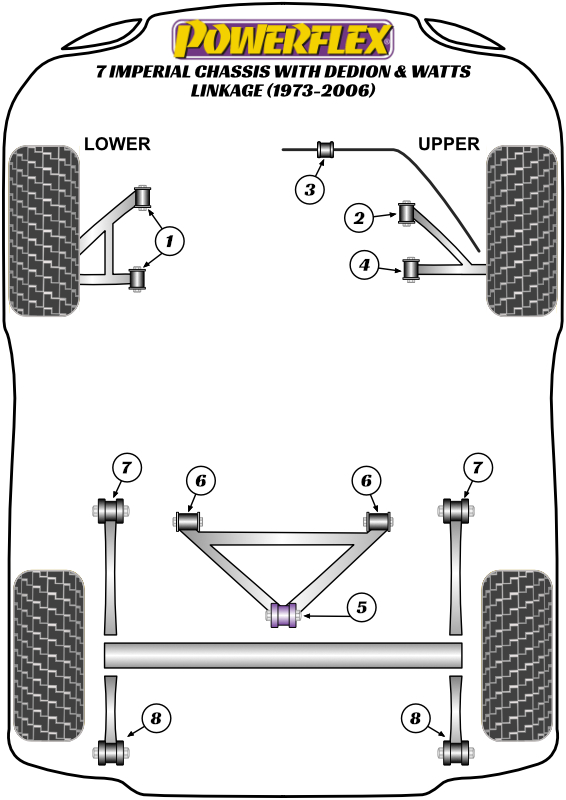 POWERFLEX
7 IMPERIAL CHASSIS WITH DEDION & WATTS LINKAGE (1973-2006)

LOWER

UPPER

3

2

1

4

7

6

6

7

5

8

8