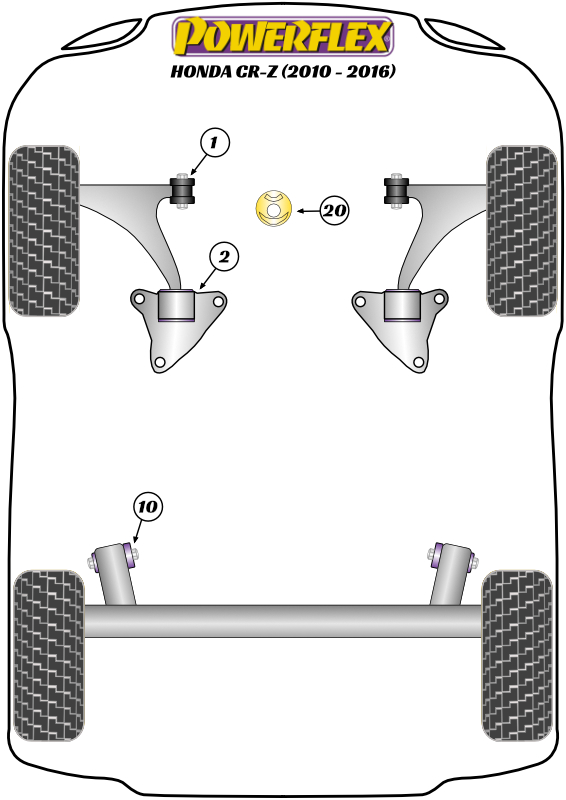 POWERFLEX®
HONDA CR-Z (2010 - 2016)

1

20

2

10