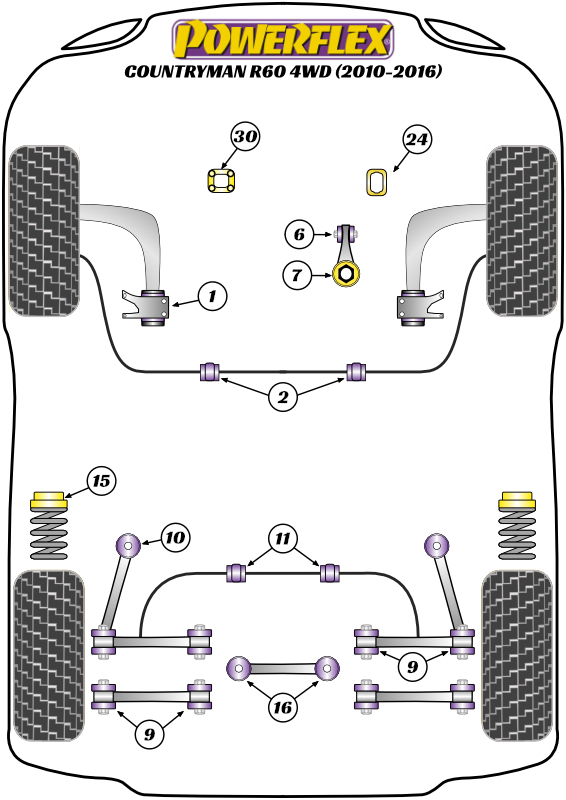 POWERFLEX
COUNTRYMAN R60 4WD (2010-2016)

30

24

6

7

1

2

15

10

11

9

16

9