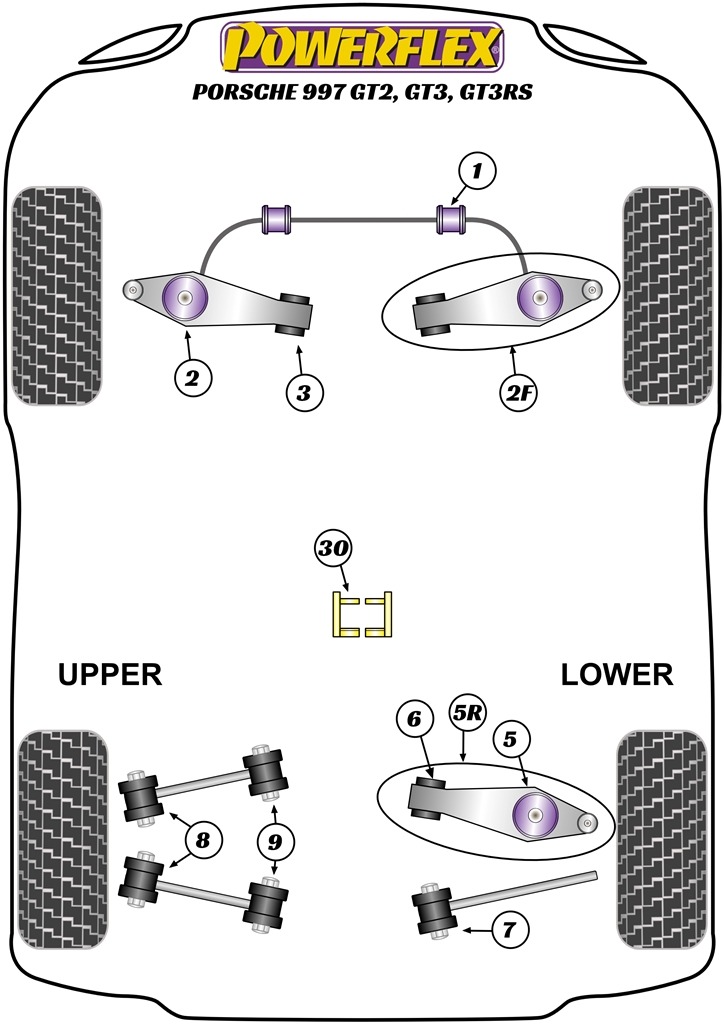 POWERFLEX
PORSCHE 997 GT2, GT3, GT3RS

1
2
3
2F
30
UPPER
LOWER
6
5R
5
8
9
7