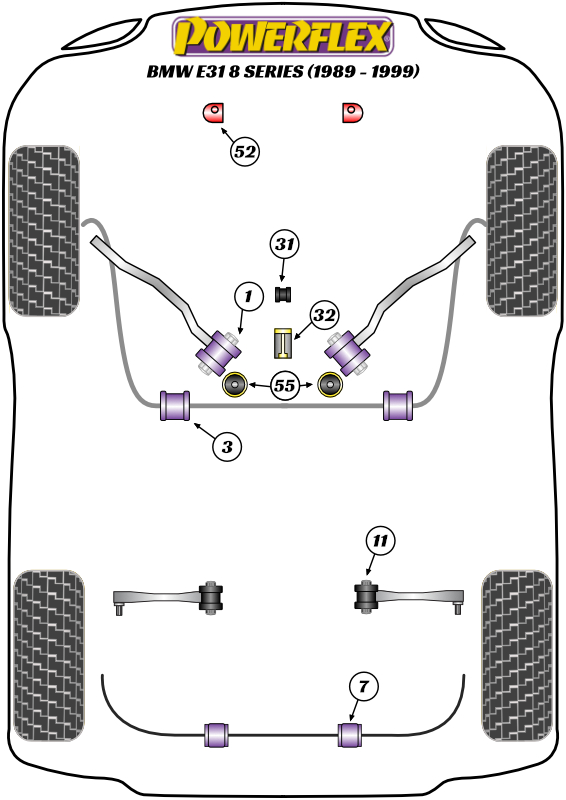 POWERFLEX
BMW E31 8 SERIES (1989 - 1999)

52

31

1

32

55

3

11

7