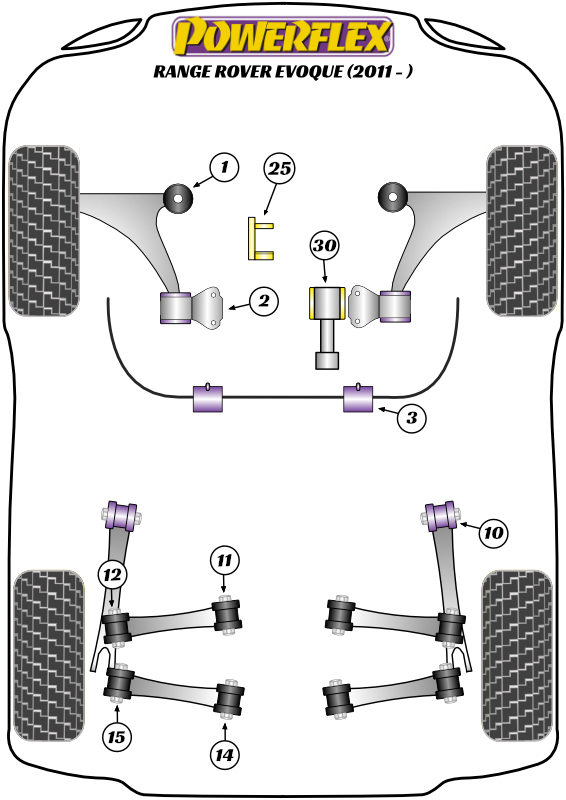 POWERFLEX
RANGE ROVER EVOQUE (2011 - )

1
25
30
2
3
10
11
12
15
14