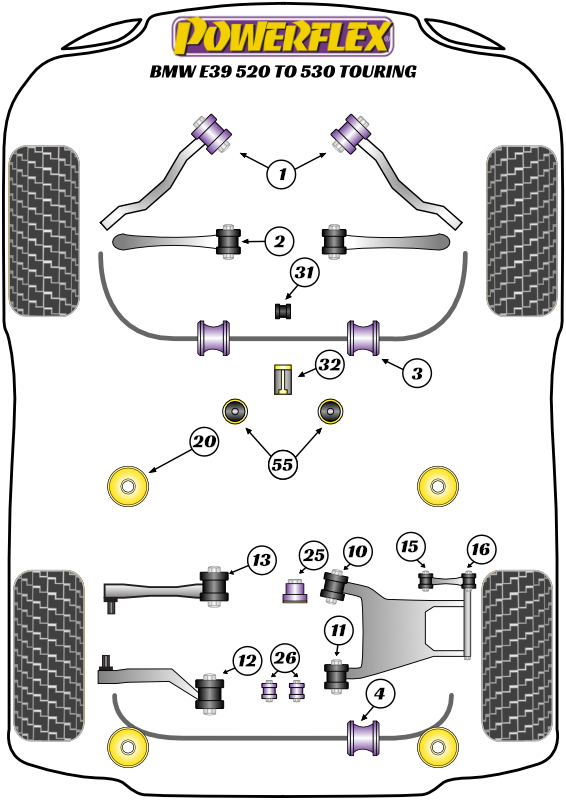 POWERFLEX
BMW E39 520 TO 530 TOURING

1
2
31
3
32
20
55
13
25
10
15
16
11
12
26
4